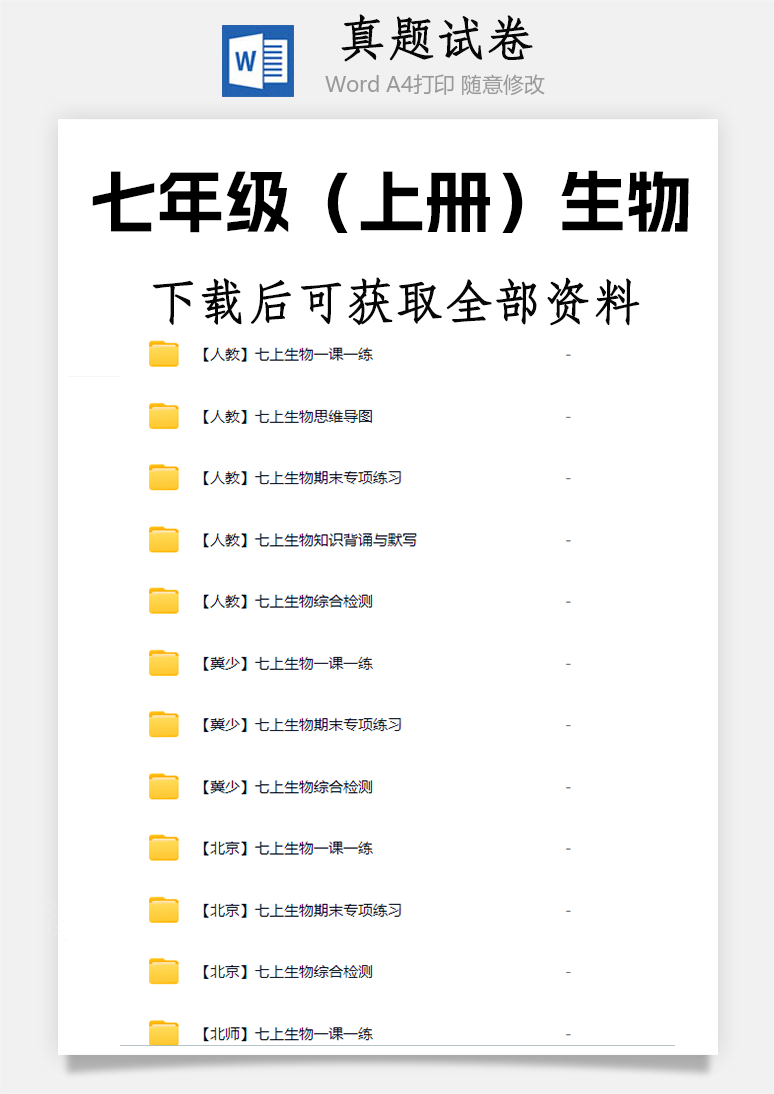 W

真题试卷

Word A4打印 随意修改

七年级（上册）生物

下载后可获取全部资料

【人教】七上生物一课一练 -

【人教】七上生物思维导图 -

【人教】七上生物期末专项练习 -

【人教】七上生物知识背诵与默写 -

【人教】七上生物综合检测 -

【冀少】七上生物一课一练 -

【冀少】七上生物期末专项练习 -

【冀少】七上生物综合检测 -

【北京】七上生物一课一练 -

【北京】七上生物期末专项练习 -

【北京】七上生物综合检测 -

【北师】七上生物一课一练 -